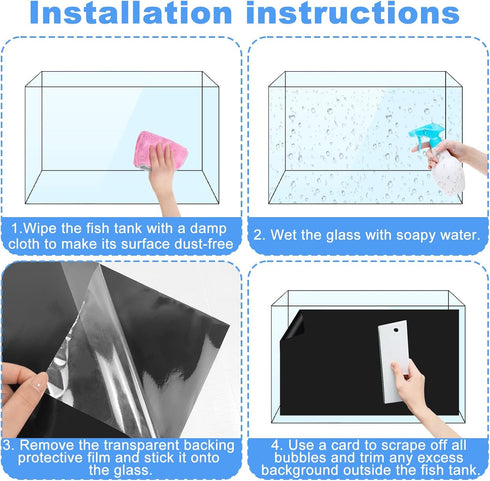 Installation instructions

1.Wipe the fish tank with a damp cloth to make its surface dust-free

2. Wet the glass with soapy water.

3. Remove the transparent backing protective film and stick it onto the glass.

4. Use a card to scrape off all bubbles and trim any excess background outside the fish tank.