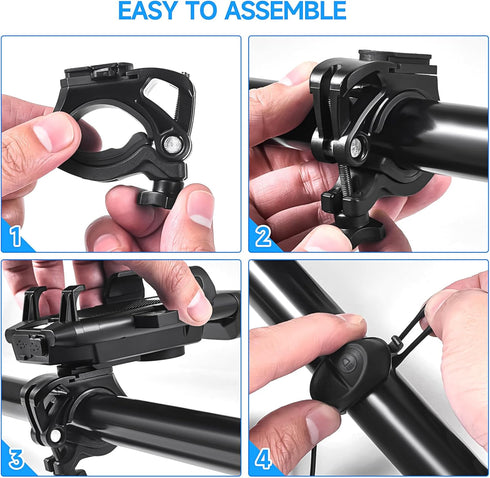 EASY TO ASSEMBLE

1

2

3

4