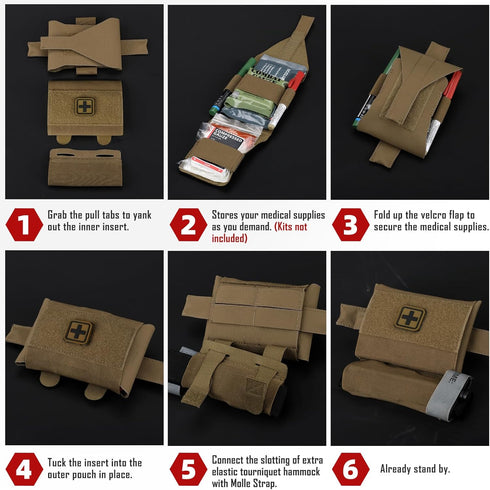 COMPRESSED GAUZE

1 Grab the pull tabs to yank out the inner insert.

2 Stores your medical supplies as you demand. (Kits not included)

3 Fold up the velcro flap to secure the medical supplies.

4 Tuck the insert into the outer pouch in place.

5 Connect the slotting of extra elastic tourniquet hammock with Molle Strap.

6 Already stand by.