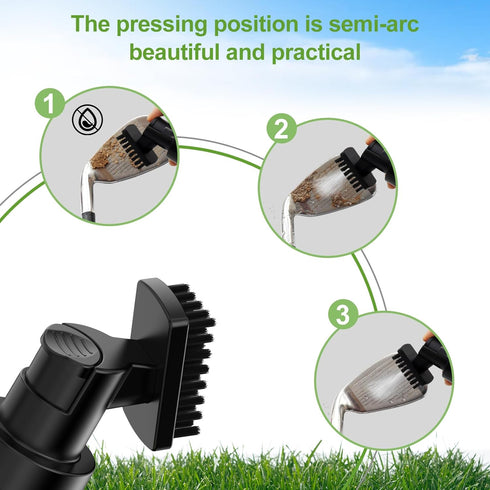 The pressing position is semi-arc beautiful and practical

1

2

3