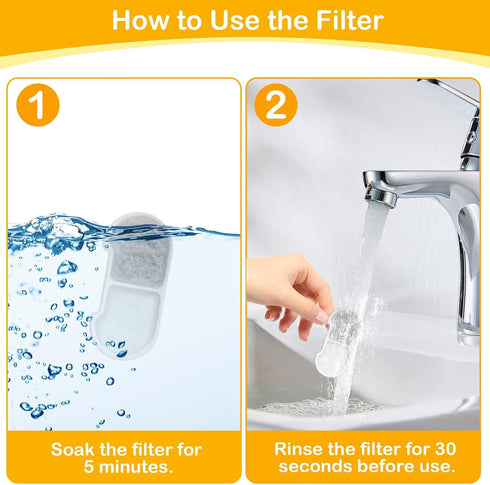 How to Use the Filter

1

Soak the filter for 5 minutes.

2

Rinse the filter for 30 seconds before use.