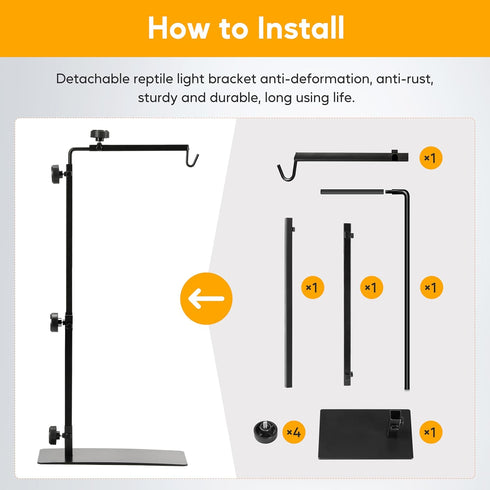 How to Install

Detachable reptile light bracket anti-deformation, anti-rust, sturdy and durable, long using life.

×1

×1

×1

×1

×4

×1