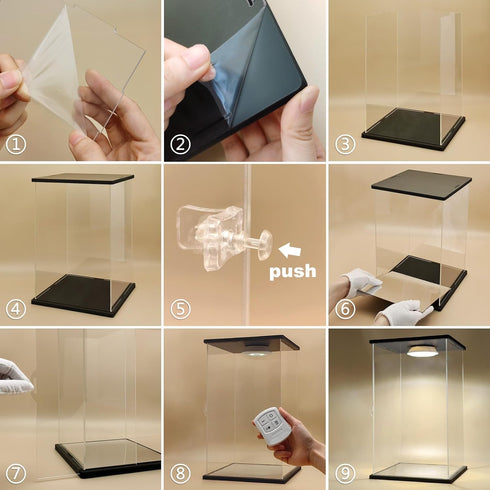 ①

②

③

④

⑤

push

⑥

⑦

⑧

⑨