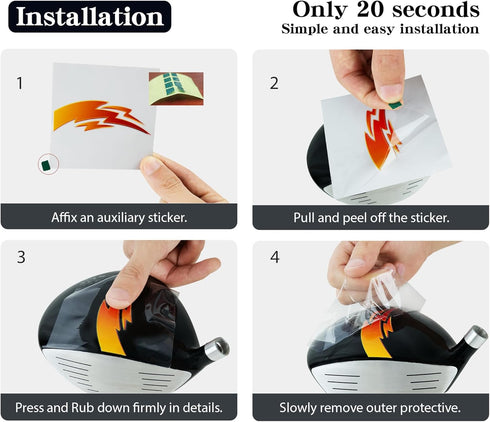 Installation

Only 20 seconds
Simple and easy installation

1
Affix an auxiliary sticker.

2
Pull and peel off the sticker.

3
Press and Rub down firmly in details.

4
Slowly remove outer protective.