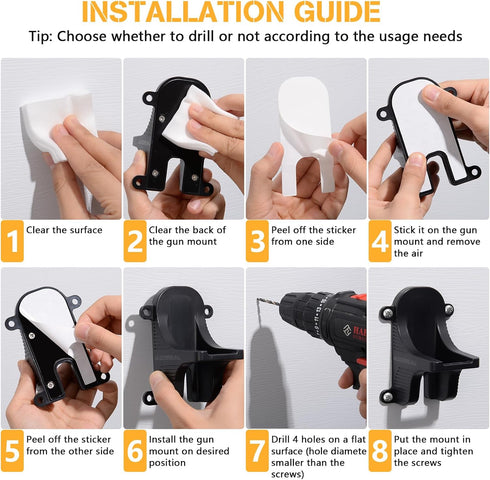 INSTALLATION GUIDE

Tip: Choose whether to drill or not according to the usage needs

1 Clear the surface

2 Clear the back of the gun mount

3 Peel off the sticker from one side

4 Stick it on the gun mount and remove the air

5 Peel off the sticker from the other side

6 Install the gun mount on desired position

7 Drill 4 holes on a flat surface (hole diamete smaller than the screws)

8 Put the mount in place and tighten the screws