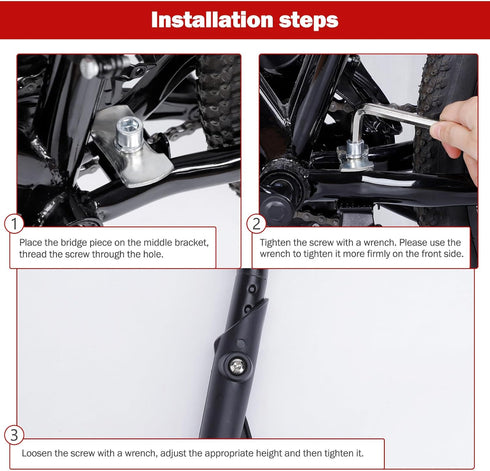 Installation steps

1

Place the bridge piece on the middle bracket, thread the screw through the hole.

2

Tighten the screw with a wrench. Please use the wrench to tighten it more firmly on the front side.

3

Loosen the screw with a wrench, adjust the appropriate height and then tighten it.