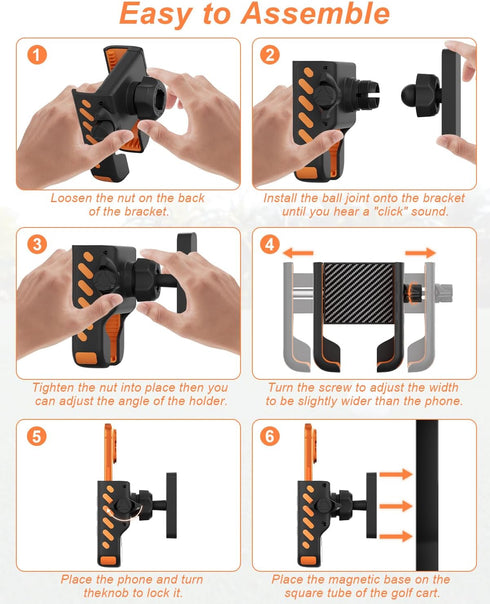 Easy to Assemble

1

Loosen the nut on the back of the bracket.

2

Install the ball joint onto the bracket until you hear a "click" sound.

3

Tighten the nut into place then you can adjust the angle of the holder.

4

Turn the screw to adjust the width to be slightly wider than the phone.

5

Place the phone and turn theknob to lock it.

6

Place the magnetic base on the square tube of the golf cart.