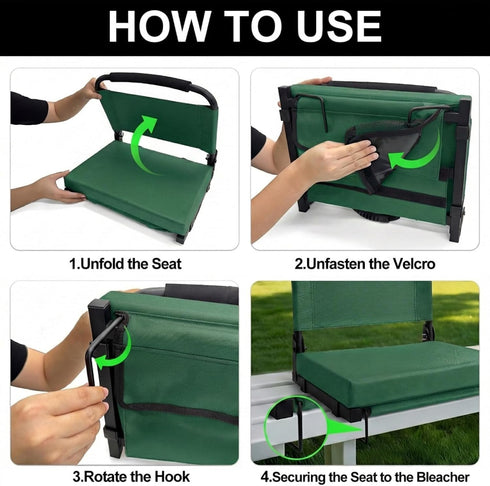 HOW TO USE

1.Unfold the Seat

2.Unfasten the Velcro

3.Rotate the Hook

4.Securing the Seat to the Bleacher