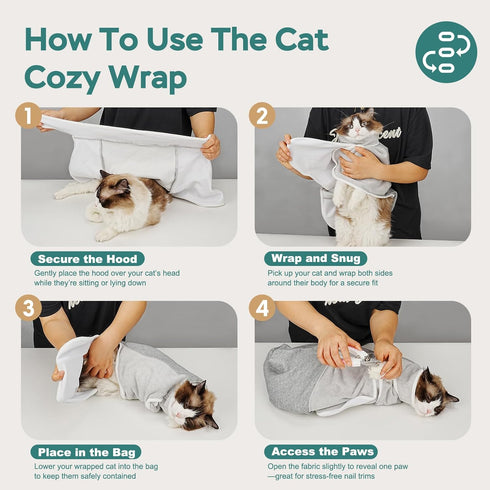 How To Use The Cat Cozy Wrap

1

Secure the Hood

Gently place the hood over your cat's head while they're sitting or lying down

2

Wrap and Snug

Pick up your cat and wrap both sides around their body for a secure fit

3

Place in the Bag

Lower your wrapped cat into the bag to keep them safely contained

4

Access the Paws

Open the fabric slightly to reveal one paw —great for stress-free nail trims