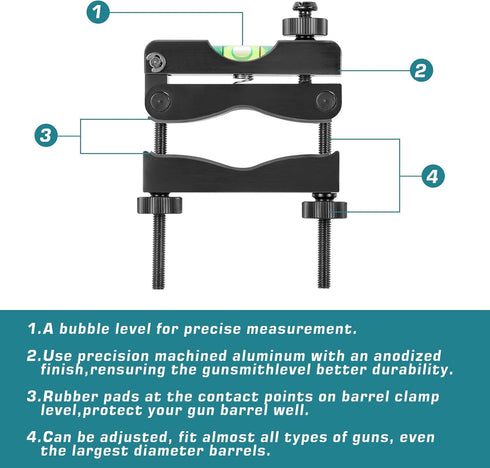 1

2

3

4

1.A bubble level for precise measurement.

2.Use precision machined aluminum with an anodized finish,rensuring the gunsmithlevel better durability.

3.Rubber pads at the contact points on barrel clamp level,protect your gun barrel well.

4.Can be adjusted, fit almost all types of guns, even the largest diameter barrels.