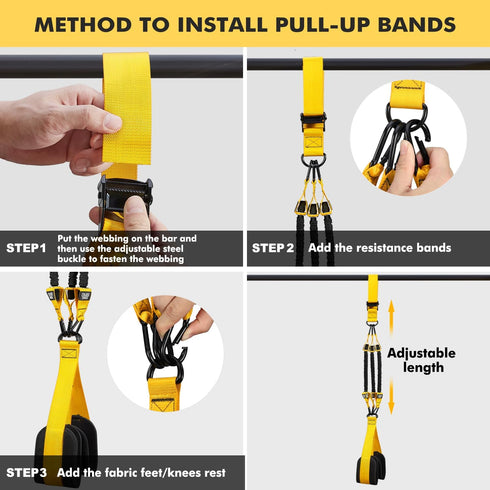 METHOD TO INSTALL PULL-UP BANDS

STEP1 Put the webbing on the bar and then use the adjustable steel buckle to fasten the webbing

STEP 2 Add the resistance bands

STEP3 Add the fabric feet/knees rest

Adjustable length