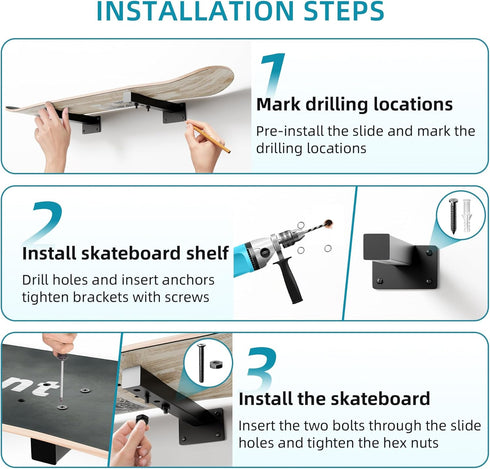 INSTALLATION STEPS

1

Mark drilling locations

Pre-install the slide and mark the drilling locations

2

Install skateboard shelf

Drill holes and insert anchors tighten brackets with screws

nt

3

Install the skateboard

Insert the two bolts through the slide holes and tighten the hex nuts