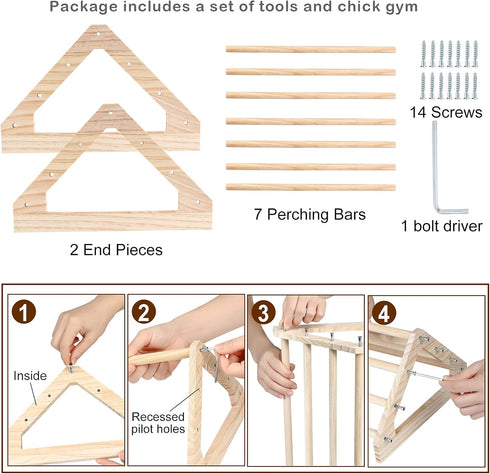 Package includes a set of tools and chick gym

2 End Pieces

7 Perching Bars

14 Screws

1 bolt driver

1

Inside

2

Recessed pilot holes

3

4