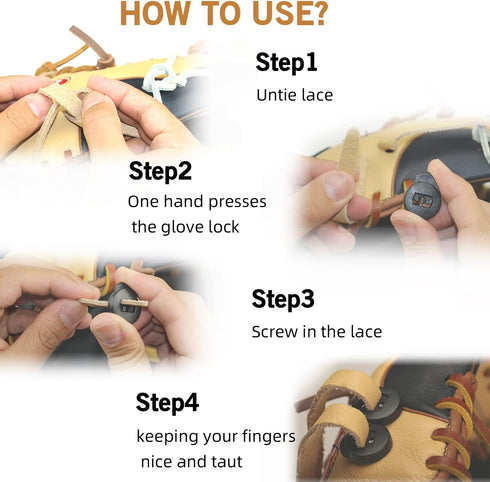 HOW TO USE?

Step1

Untie lace

Step2

One hand presses the glove lock

Step3

Screw in the lace

Step4

keeping your fingers nice and taut