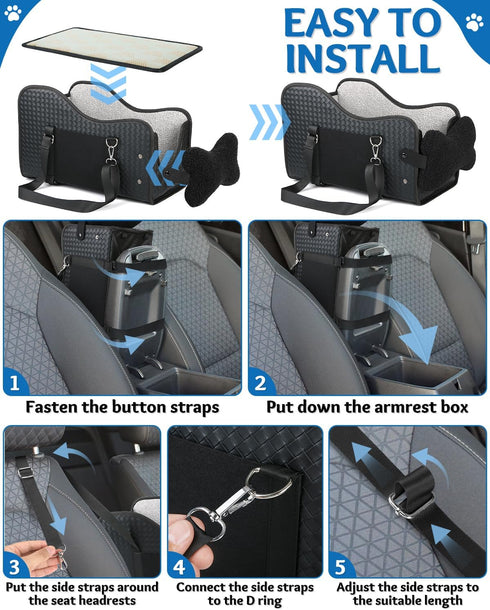 EASY TO INSTALL

1
Fasten the button straps

2
Put down the armrest box

3
Put the side straps around the seat headrests

4
Connect the side straps to the D ring

5
Adjust the side straps to the suitable length