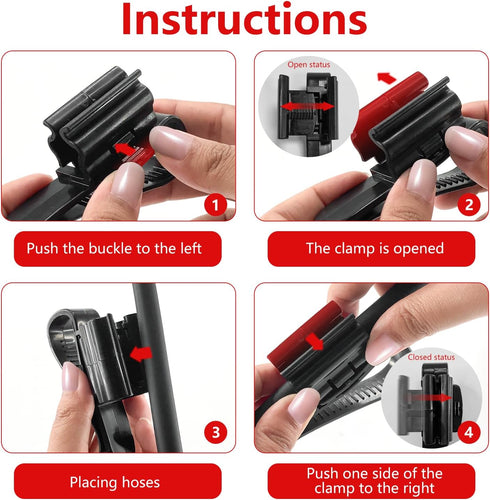 Instructions

1

Push the buckle to the left

Open status

2

The clamp is opened

3

Placing hoses

Closed status

4

Push one side of the clamp to the right