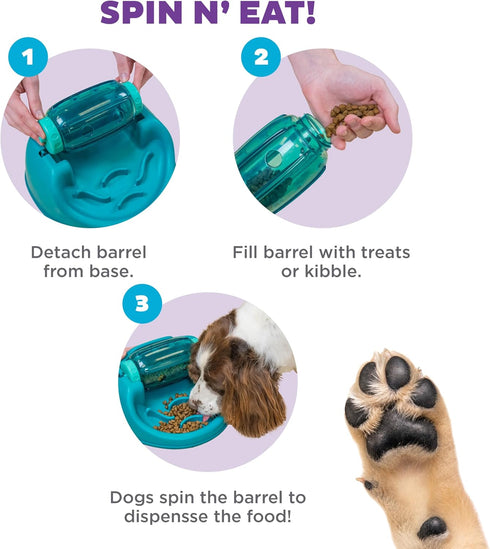 SPIN N' EAT!

1

Detach barrel from base.

2

Fill barrel with treats or kibble.

3

Dogs spin the barrel to dispensse the food!