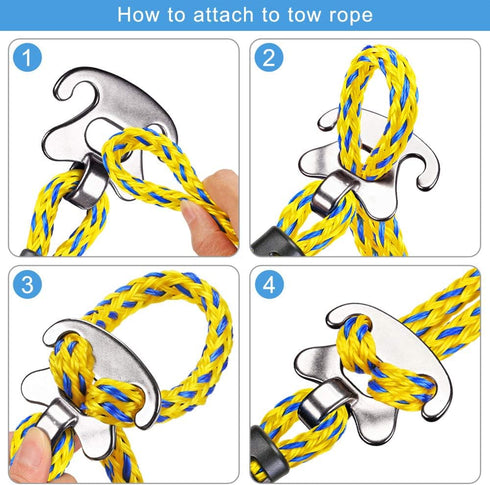 How to attach to tow rope

1

2

3

4