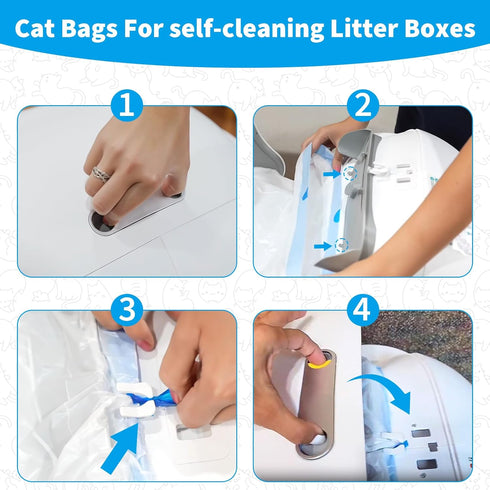 Cat Bags For self-cleaning Litter Boxes

1

2

3

4