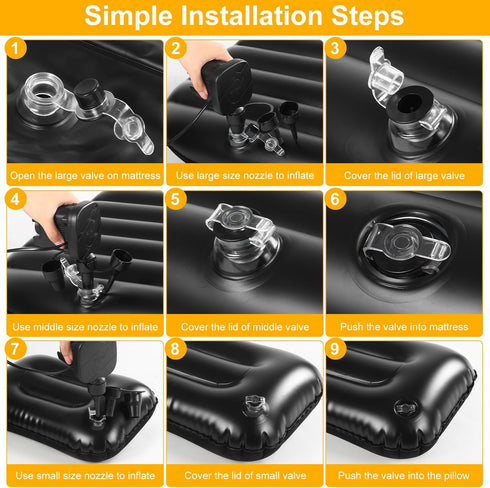 Simple Installation Steps

1
Open the large valve on mattress

2
Use large size nozzle to inflate

3
Cover the lid of large valve

4
Use middle size nozzle to inflate

5
Cover the lid of middle valve

6
Push the valve into mattress

7
Use small size nozzle to inflate

8
Cover the lid of small valve

9
Push the valve into the pillow