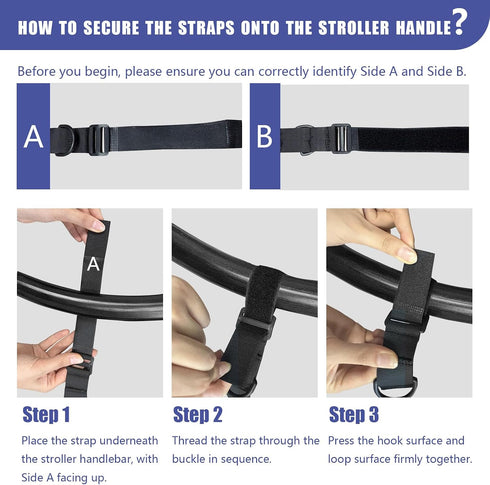 HOW TO SECURE THE STRAPS ONTO THE STROLLER HANDLE?

Before you begin, please ensure you can correctly identify Side A and Side B.

A

B

A

Step 1

Place the strap underneath the stroller handlebar, with Side A facing up.

Step 2

Thread the strap through the buckle in sequence.

Step 3

Press the hook surface and loop surface firmly together.