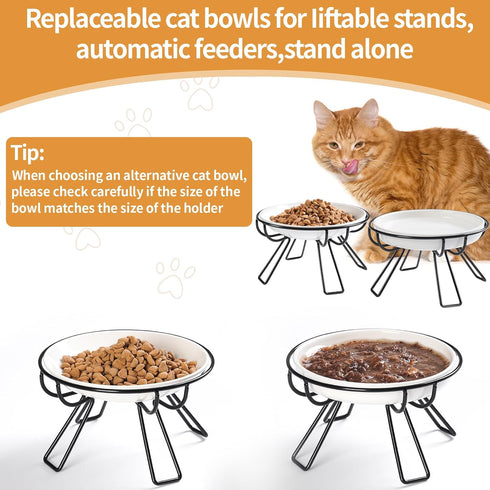 Replaceable cat bowls for liftable stands, automatic feeders,stand alone

Tip:
When choosing an alternative cat bowl, please check carefully if the size of the bowl matches the size of the holder