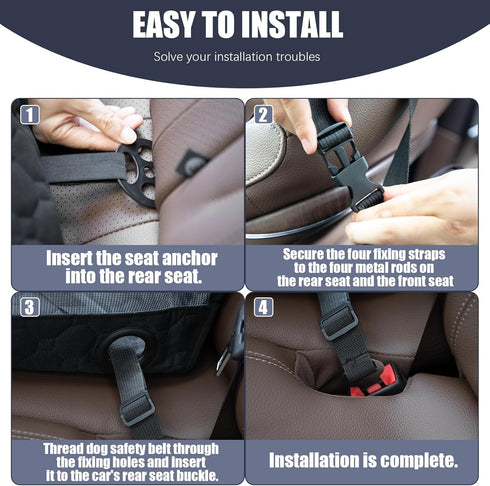 EASY TO INSTALL

Solve your installation troubles

1

Insert the seat anchor into the rear seat.

2

Secure the four fixing straps to the four metal rods on the rear seat and the front seat

3

Thread dog safety belt through the fixing holes and insert it to the car's rear seat buckle.

4

Installation is complete.