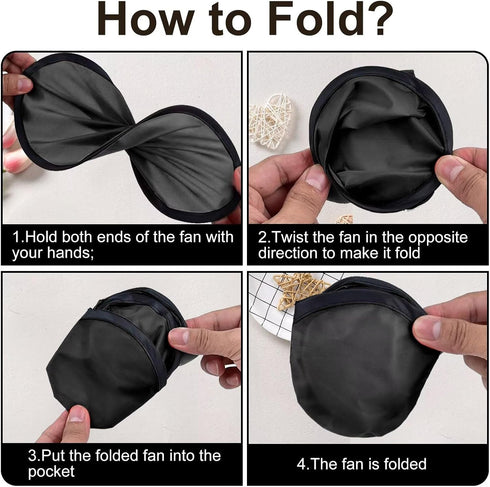 How to Fold?

1.Hold both ends of the fan with your hands;

2.Twist the fan in the opposite direction to make it fold

3.Put the folded fan into the pocket

4.The fan is folded