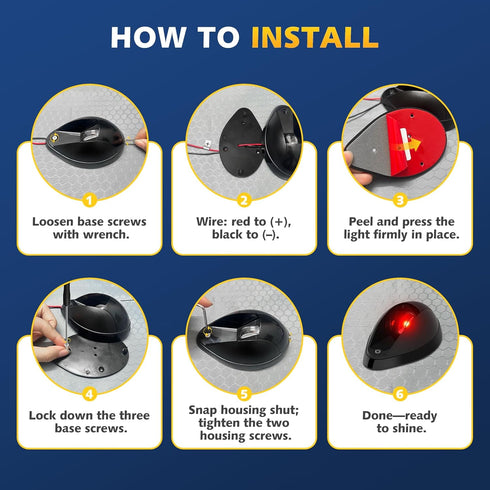 HOW TO INSTALL

1
Loosen base screws with wrench.

2
Wire: red to (+), black to (–).

3
Peel and press the light firmly in place.

4
Lock down the three base screws.

5
Snap housing shut; tighten the two housing screws.

6
Done—ready to shine.