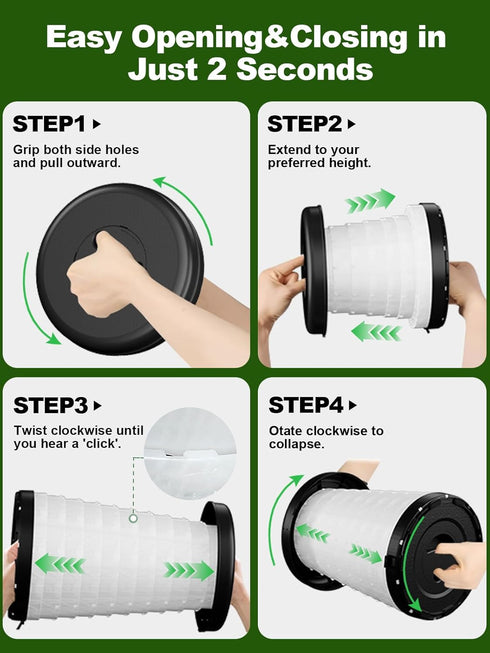 Easy Opening&Closing in Just 2 Seconds

STEP1 ▸
Grip both side holes and pull outward.

STEP2 ▸
Extend to your preferred height.

STEP3 ▸
Twist clockwise until you hear a 'click'.

STEP4 ▸
Otate clockwise to collapse.