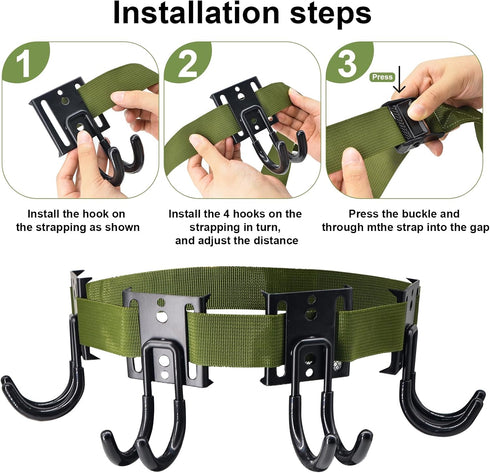 Installation steps

1

2

3

Press

Install the hook on the strapping as shown

Install the 4 hooks on the strapping in turn, and adjust the distance

Press the buckle and through mthe strap into the gap