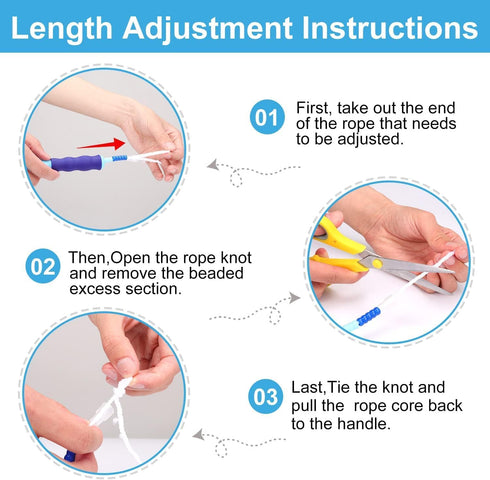 Length Adjustment Instructions

01 First, take out the end of the rope that needs to be adjusted.

02 Then,Open the rope knot and remove the beaded excess section.

03 Last,Tie the knot and pull the rope core back to the handle.