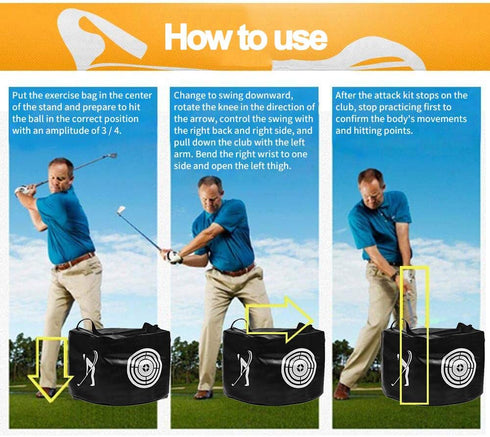 How to use

Put the exercise bag in the center of the stand and prepare to hit the ball in the correct position with an amplitude of 3 / 4.

Change to swing downward, rotate the knee in the direction of the arrow, control the swing with the right back and right side, and pull down the club with the left arm. Bend the right wrist to one side and open the left thigh.

After the attack kit stops on the club, stop practicing first to confirm the body's movements and hitting points.