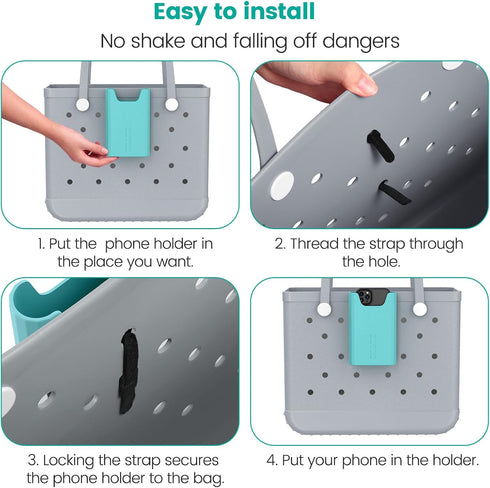 Easy to install

No shake and falling off dangers

1. Put the  phone holder in the place you want.

2. Thread the strap through the hole.

3. Locking the strap secures the phone holder to the bag.

4. Put your phone in the holder.