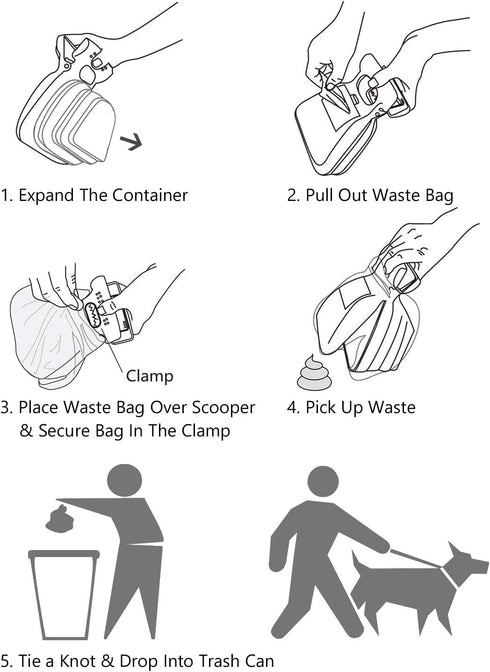 1. Expand The Container

2. Pull Out Waste Bag

Clamp

3. Place Waste Bag Over Scooper & Secure Bag In The Clamp

4. Pick Up Waste

5. Tie a Knot & Drop Into Trash Can