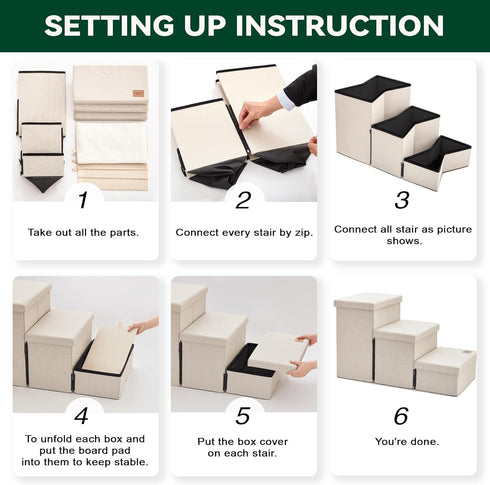 SETTING UP INSTRUCTION

1

Take out all the parts.

2

Connect every stair by zip.

3

Connect all stair as picture shows.

4

To unfold each box and put the board pad into them to keep stable.

5

Put the box cover on each stair.

6

You're done.