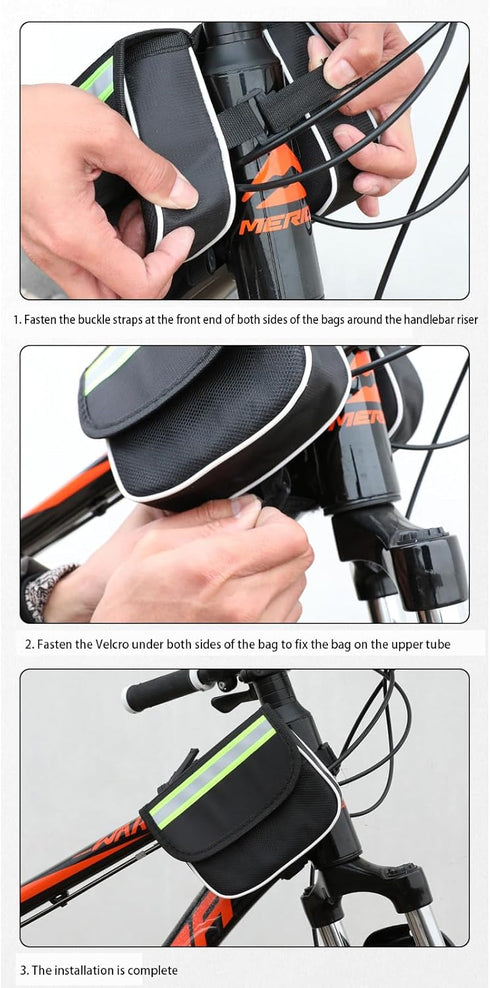 MERI

1. Fasten the buckle straps at the front end of both sides of the bags around the handlebar riser

MERI

2. Fasten the Velcro under both sides of the bag to fix the bag on the upper tube

WAR

3. The installation is complete