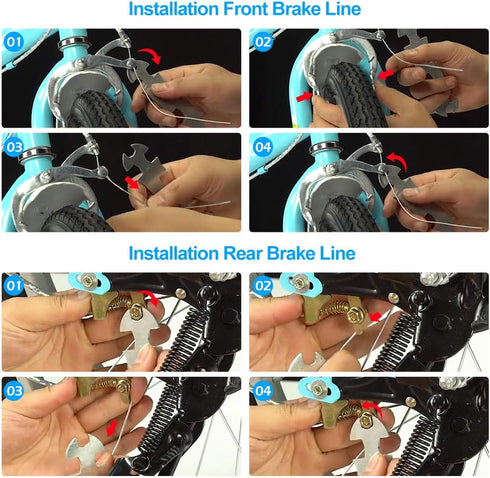 Installation Front Brake Line

01

02

03

04

Installation Rear Brake Line

01

02

03

04