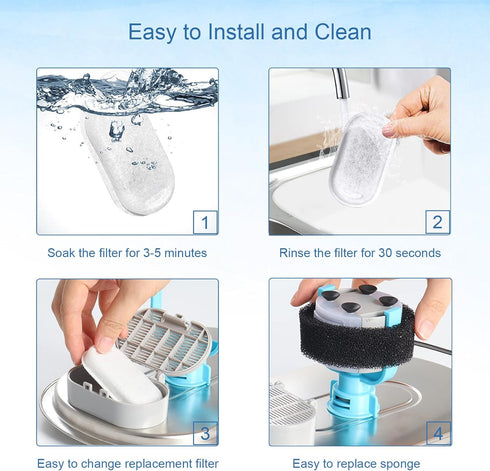 Easy to Install and Clean

1

Soak the filter for 3-5 minutes

2

Rinse the filter for 30 seconds

3

Easy to change replacement filter

4

Easy to replace sponge