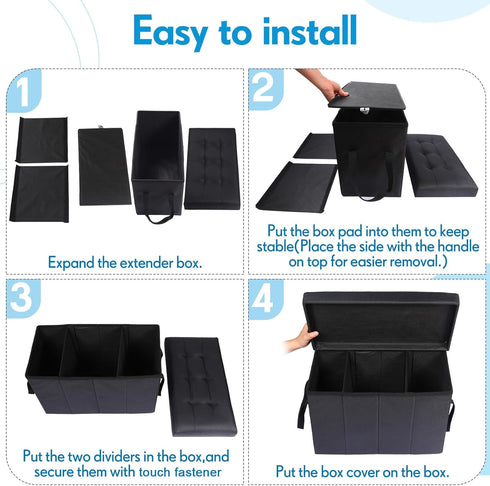 Easy to install

1

Expand the extender box.

2

Put the box pad into them to keep stable(Place the side with the handle on top for easier removal.)

3

Put the two dividers in the box,and secure them with touch fastener

4

Put the box cover on the box.