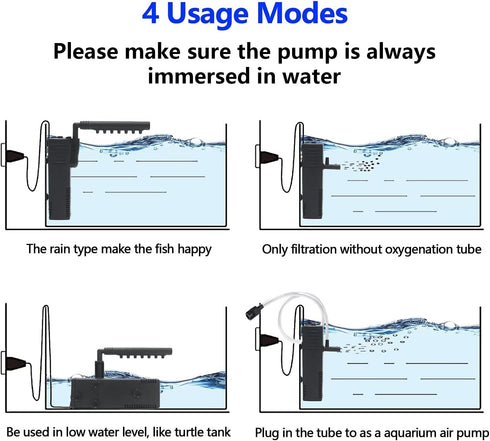 4 Usage Modes

Please make sure the pump is always immersed in water

The rain type make the fish happy

Only filtration without oxygenation tube

Be used in low water level, like turtle tank

Plug in the tube to as a aquarium air pump