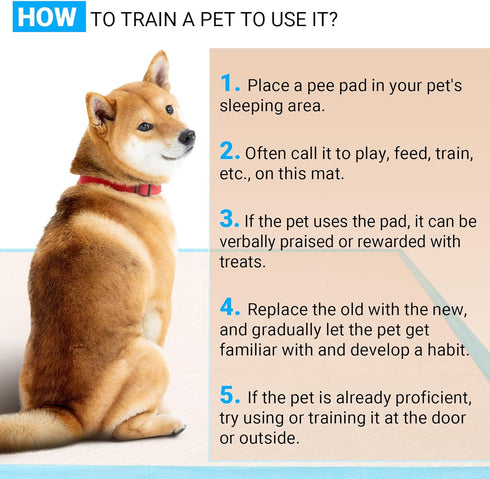 HOW TO TRAIN A PET TO USE IT?

1. Place a pee pad in your pet's sleeping area.

2. Often call it to play, feed, train, etc., on this mat.

3. If the pet uses the pad, it can be verbally praised or rewarded with treats.

4. Replace the old with the new, and gradually let the pet get familiar with and develop a habit.

5. If the pet is already proficient, try using or training it at the door or outside.