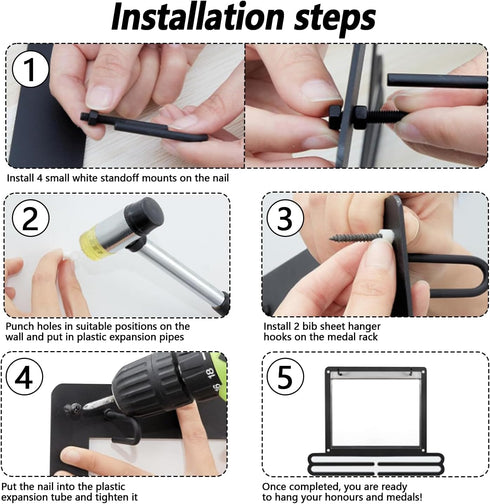 Installation steps

1

Install 4 small white standoff mounts on the nail

2

Punch holes in suitable positions on the wall and put in plastic expansion pipes

3

Install 2 bib sheet hanger hooks on the medal rack

4

18

16

Put the nail into the plastic expansion tube and tighten it

5

Once completed, you are ready to hang your honours and medals!