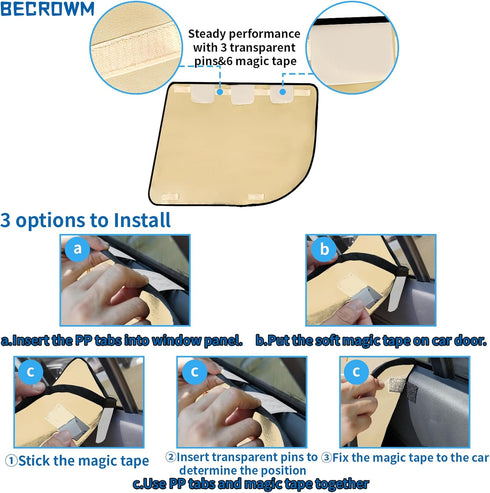 BECROWM

Steady performance with 3 transparent pins&6 magic tape

3 options to Install

a

b

a.Insert the PP tabs into window panel.

b.Put the soft magic tape on car door.

c

c

c

①Stick the magic tape

②Insert transparent pins to determine the position

③Fix the magic tape to the car

c.Use PP tabs and magic tape together