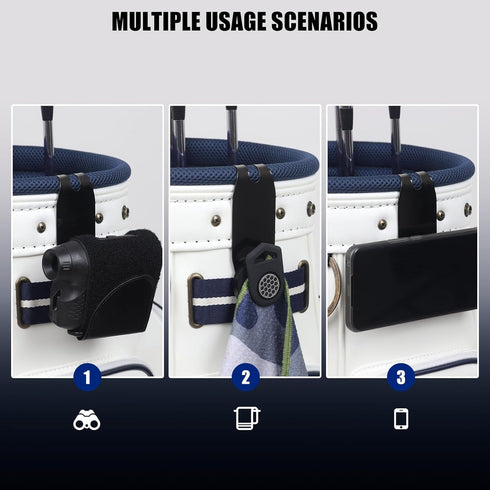 MULTIPLE USAGE SCENARIOS

1

2

3