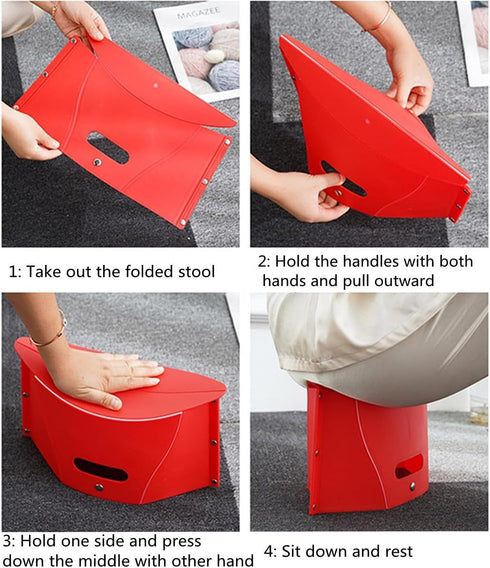 MAGAZEE

1: Take out the folded stool

2: Hold the handles with both hands and pull outward

3: Hold one side and press down the middle with other hand

4: Sit down and rest