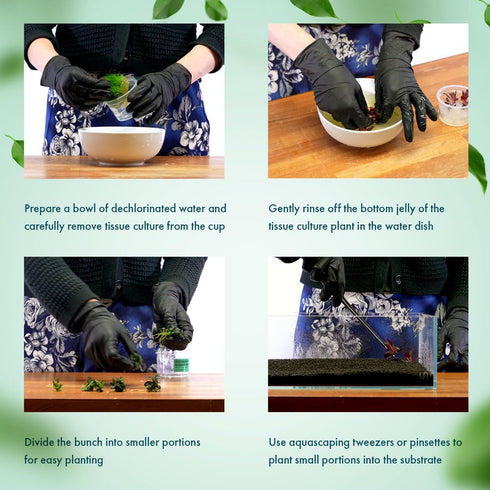 Prepare a bowl of dechlorinated water and carefully remove tissue culture from the cup

Gently rinse off the bottom jelly of the tissue culture plant in the water dish

Divide the bunch into smaller portions for easy planting

Use aquascaping tweezers or pinsettes to plant small portions into the substrate