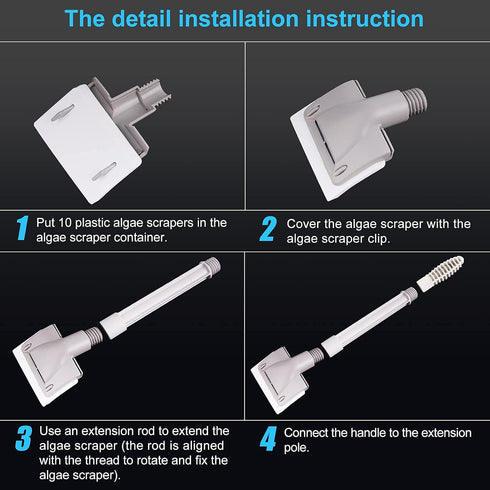 The detail installation instruction

1 Put 10 plastic algae scrapers in the algae scraper container.

2 Cover the algae scraper with the algae scraper clip.

3 Use an extension rod to extend the algae scraper (the rod is aligned with the thread to rotate and fix the algae scraper).

4 Connect the handle to the extension pole.