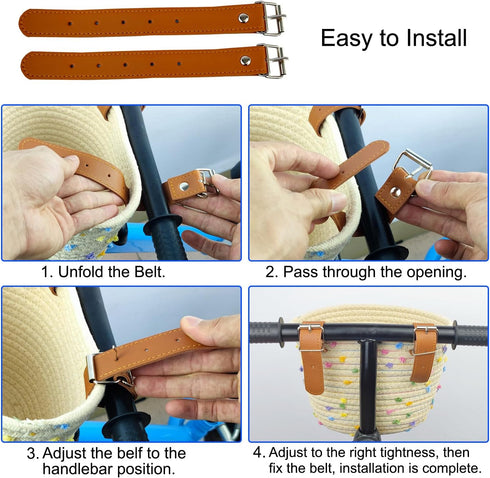 Easy to Install

1. Unfold the Belt.

2. Pass through the opening.

3. Adjust the belf to the handlebar position.

4. Adjust to the right tightness, then fix the belt, installation is complete.