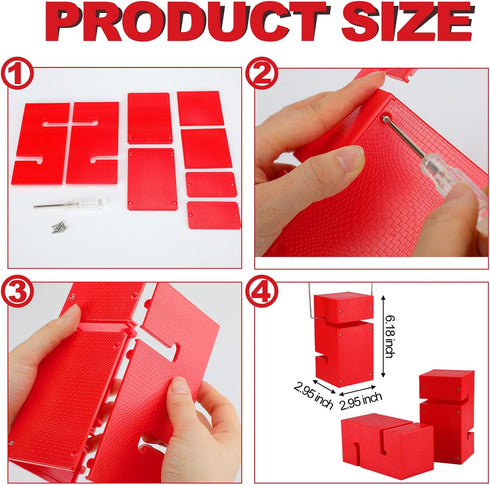 PRODUCT SIZE

1

2

3

4

6.18 inch

2.95 inch

2.95 inch